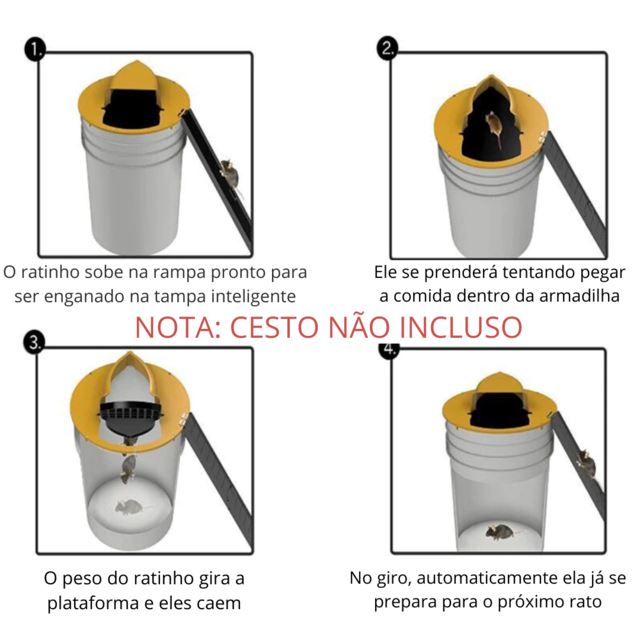 1.

O ratinho sobe na rampa pronto para ser enganado na tampa inteligente

2.

Ele se prenderá tentando pegar a comida dentro da armadilha

NOTA: CESTO NÃO INCLUSO

3.

O peso do ratinho gira a plataforma e eles caem

4.

No giro, automaticamente ela já se prepara para o próximo rato